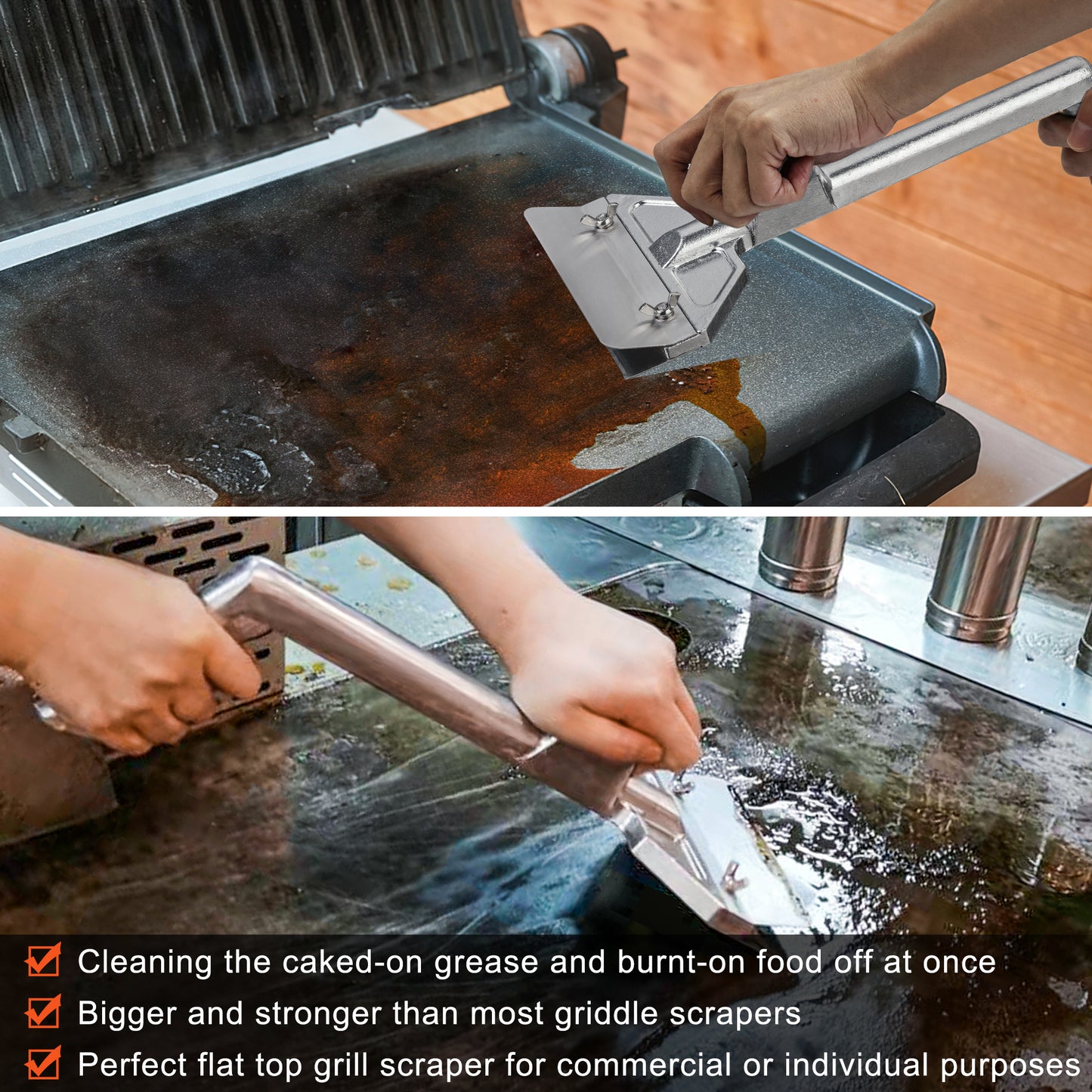 Cleaning the caked-on grease and burnt-on food off at once
Bigger and stronger than most griddle scrapers
Perfect flat top grill scraper for commercial or individual purposes